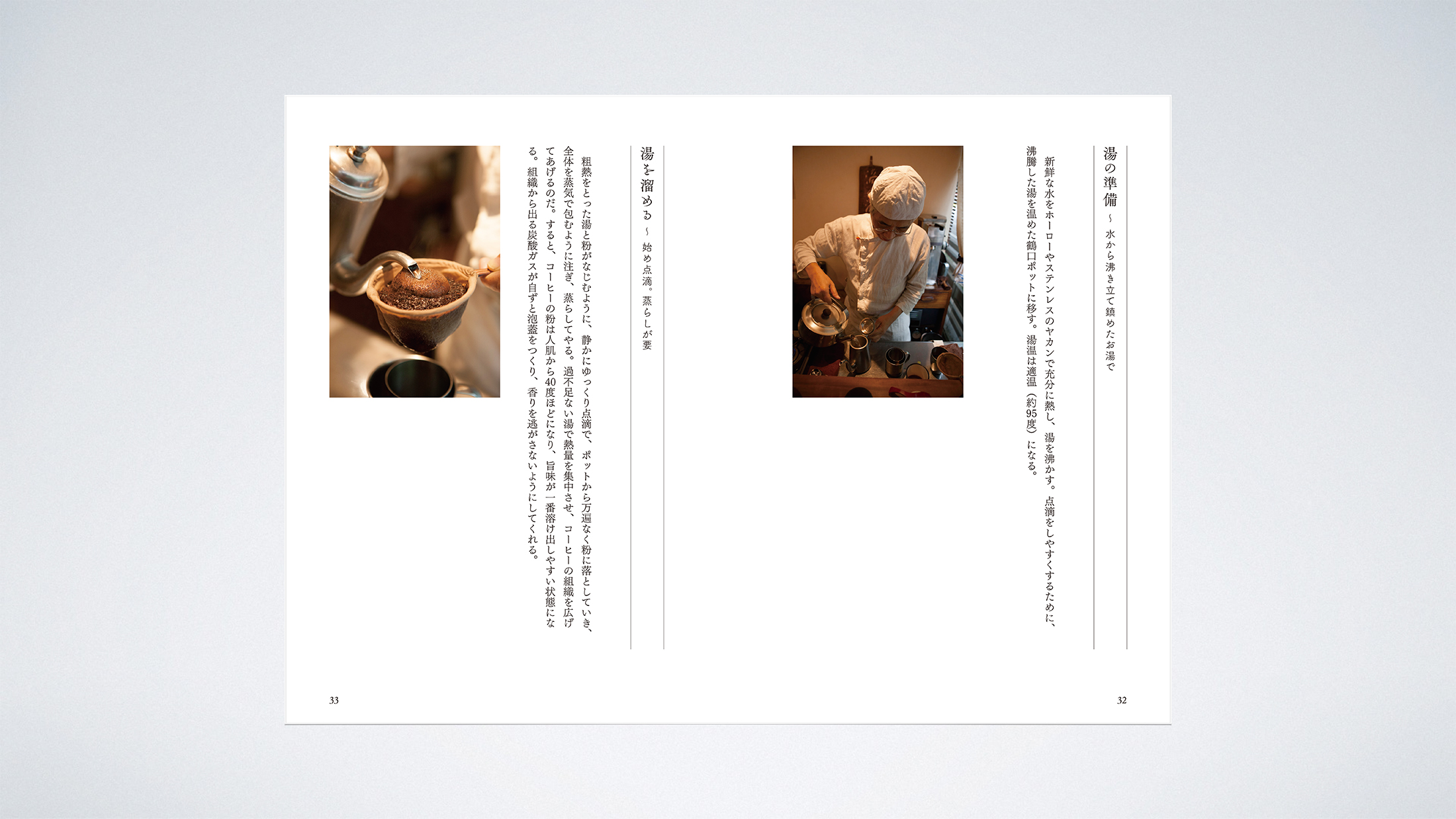 湯の準備 〜 水から沸き立て鎮めたお湯で

新鮮な水をホーローやステンレスのヤカンで充分に熱し、湯を沸かす。点滴をしやすくするために、沸騰した湯を温めた鶴口ポットに移す。湯温は適温（約95度）になる。

32

湯を溜める 〜 始め点滴。蒸らしが要

粗熱をとった湯と粉がなじむように、静かにゆっくり点滴で、ポットから万遍なく粉に落としていき、全体を蒸気で包むように注ぎ、蒸らしてやる。過不足ない湯で熱量を集中させ、コーヒーの組織を広げてあげるのだ。すると、コーヒーの粉は人肌から40度ほどになり、旨味が一番溶け出しやすい状態になる。組織から出る炭酸ガスが自ずと泡蓋をつくり、香りを逃がさないようにしてくれる。

33